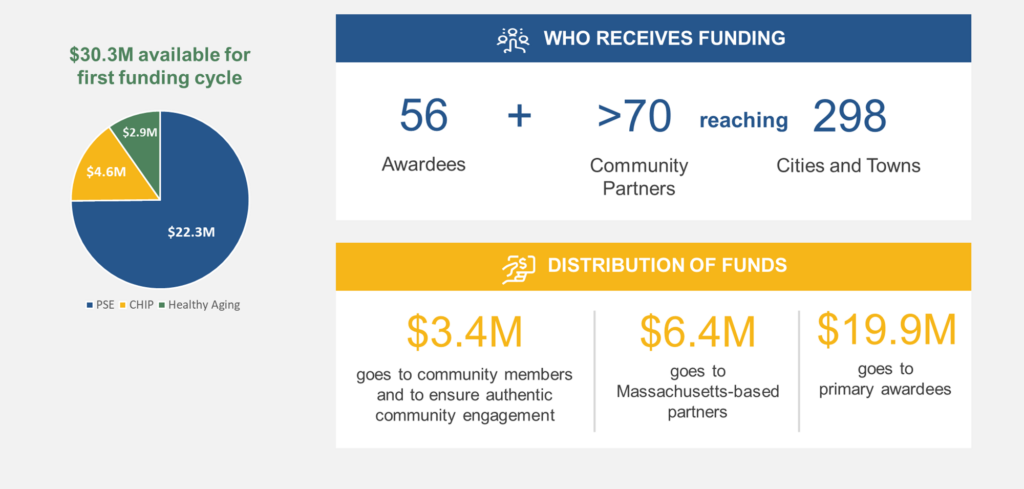 $30.3M available for first funding cycle

$2.9M
$4.6M
$22.3M

PSE CHIP Healthy Aging

WHO RECEIVES FUNDING

56 Awardees + >70 Community Partners reaching 298 Cities and Towns

DISTRIBUTION OF FUNDS

$3.4M
goes to community members and to ensure authentic community engagement

$6.4M
goes to Massachusetts-based partners

$19.9M
goes to primary awardees